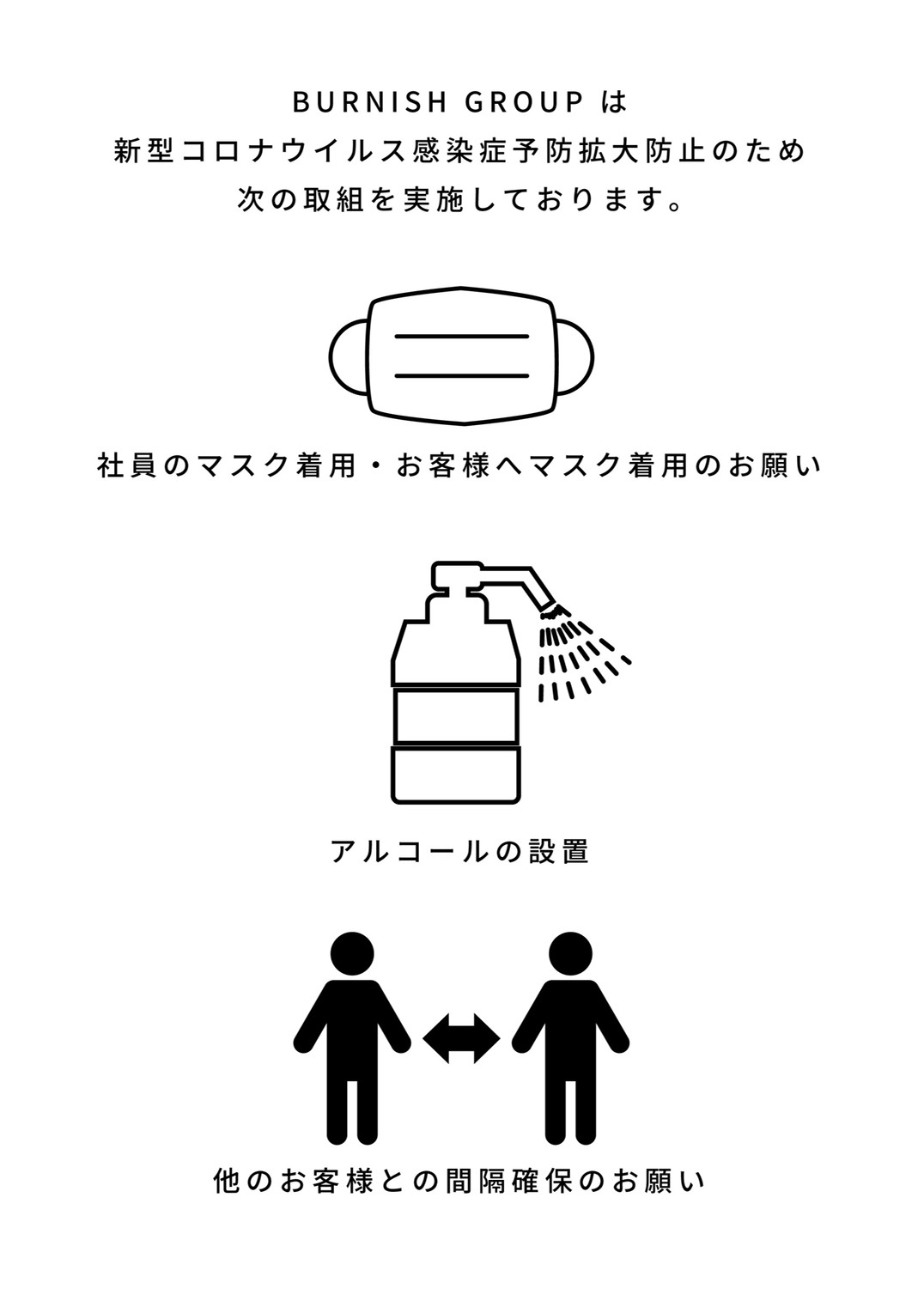 BURNISH GROUP は
新型コロナウイルス感染症予防拡大防止のため
次の取組を実施しております。

社員のマスク着用・お客様へマスク着用のお願い

アルコールの設置

他のお客様との間隔確保のお願い